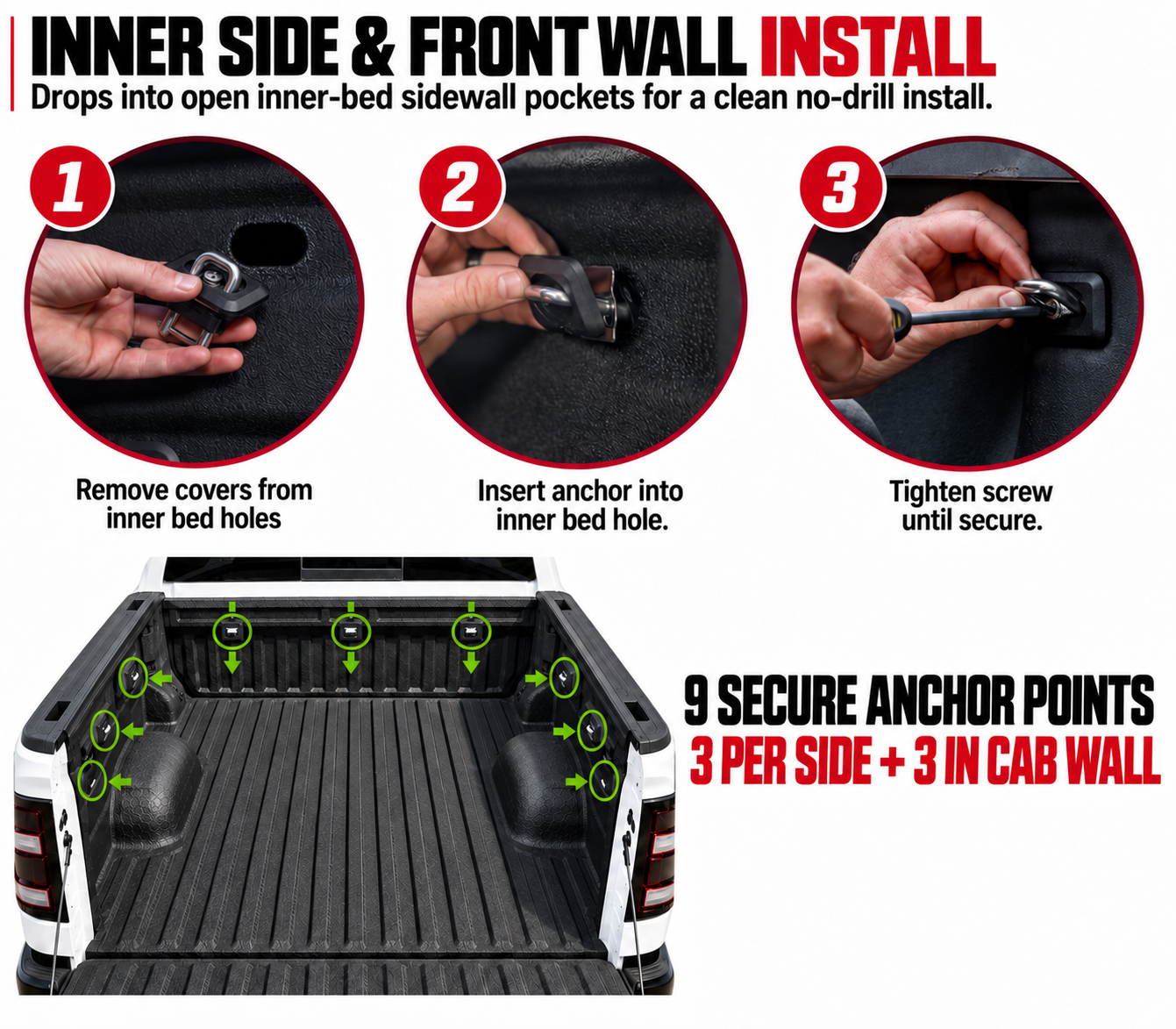 INNER SIDE & FRONT WALL INSTALL
Drops into open inner-bed sidewall pockets for a clean no-drill install.

1
Remove covers from inner bed holes

2
Insert anchor into inner bed hole.

3
Tighten screw until secure.

9 SECURE ANCHOR POINTS
3 PER SIDE + 3 IN CAB WALL